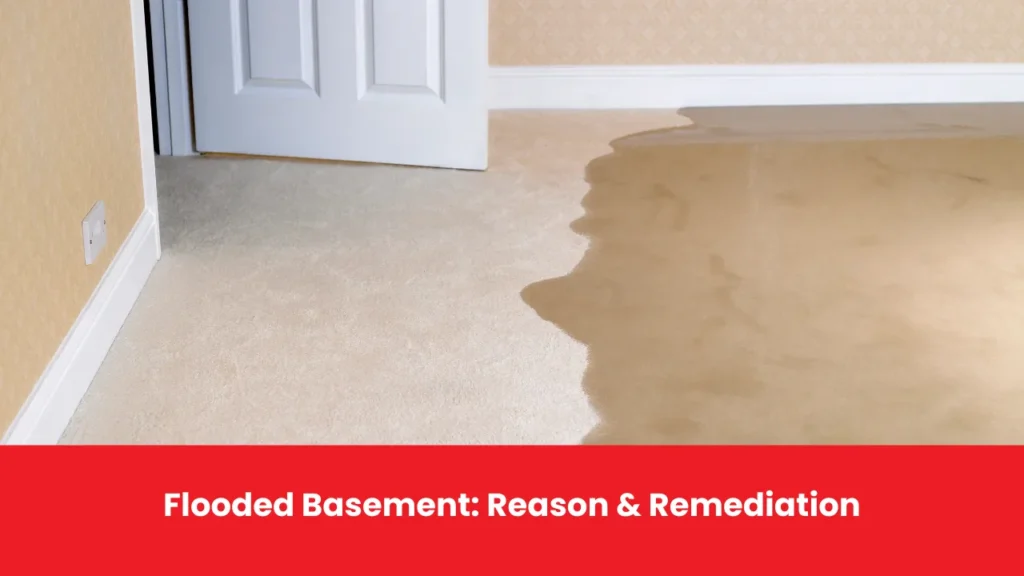 Flooded Basement: Reason & Remediation